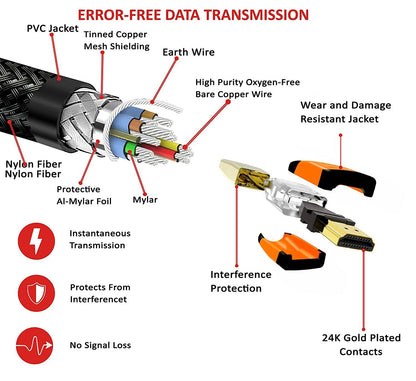 ERROR-FREE DATA TRANSMISSION

PVC Jacket

Tinned Copper Mesh Shielding

Earth Wire

High Purity Oxygen-Free Bare Copper Wire

Wear and Damage Resistant Jacket

Nylon Fiber
Nylon Fiber

Protective Al-Mylar Foil

Mylar

Instantaneous Transmission

Protects From Interferencet

No Signal Loss

Interference Protection

24K Gold Plated Contacts