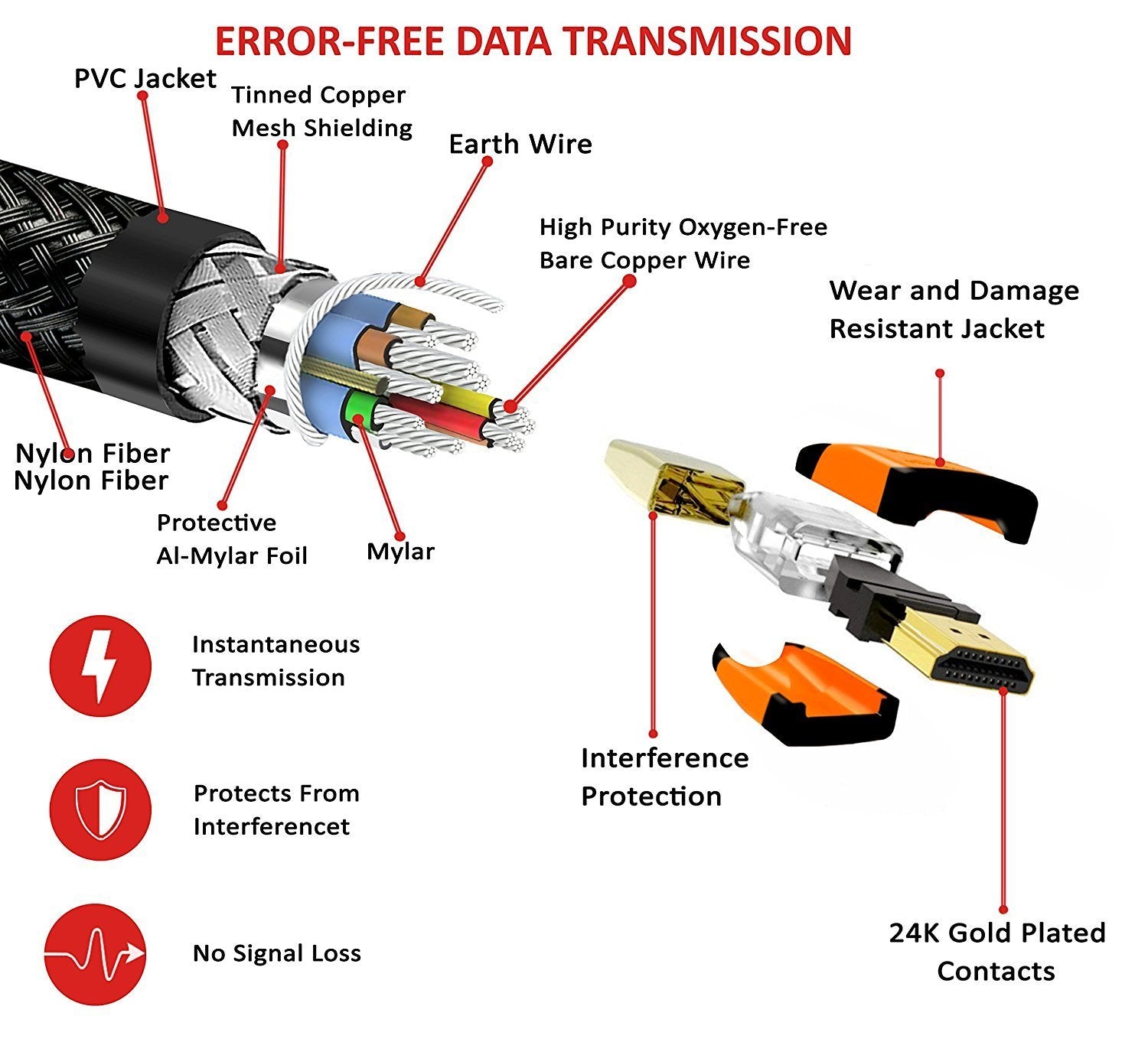 ERROR-FREE DATA TRANSMISSION

PVC Jacket

Tinned Copper Mesh Shielding

Earth Wire

High Purity Oxygen-Free Bare Copper Wire

Wear and Damage Resistant Jacket

Nylon Fiber
Nylon Fiber

Protective Al-Mylar Foil

Mylar

Instantaneous Transmission

Protects From Interferencet

No Signal Loss

Interference Protection

24K Gold Plated Contacts