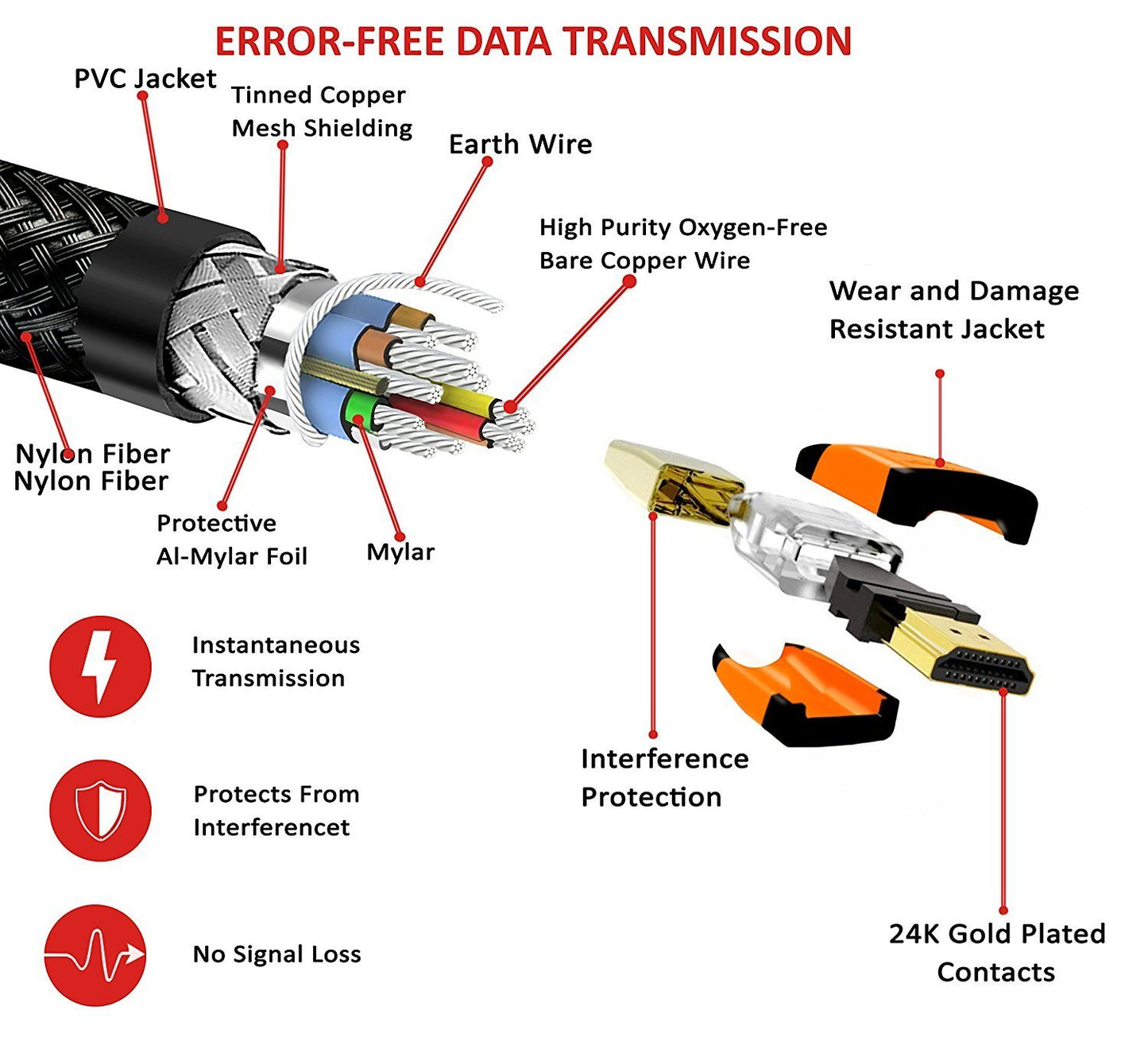 ERROR-FREE DATA TRANSMISSION

PVC Jacket

Tinned Copper Mesh Shielding

Earth Wire

High Purity Oxygen-Free Bare Copper Wire

Wear and Damage Resistant Jacket

Nylon Fiber
Nylon Fiber

Protective Al-Mylar Foil

Mylar

Instantaneous Transmission

Protects From Interferencet

No Signal Loss

Interference Protection

24K Gold Plated Contacts