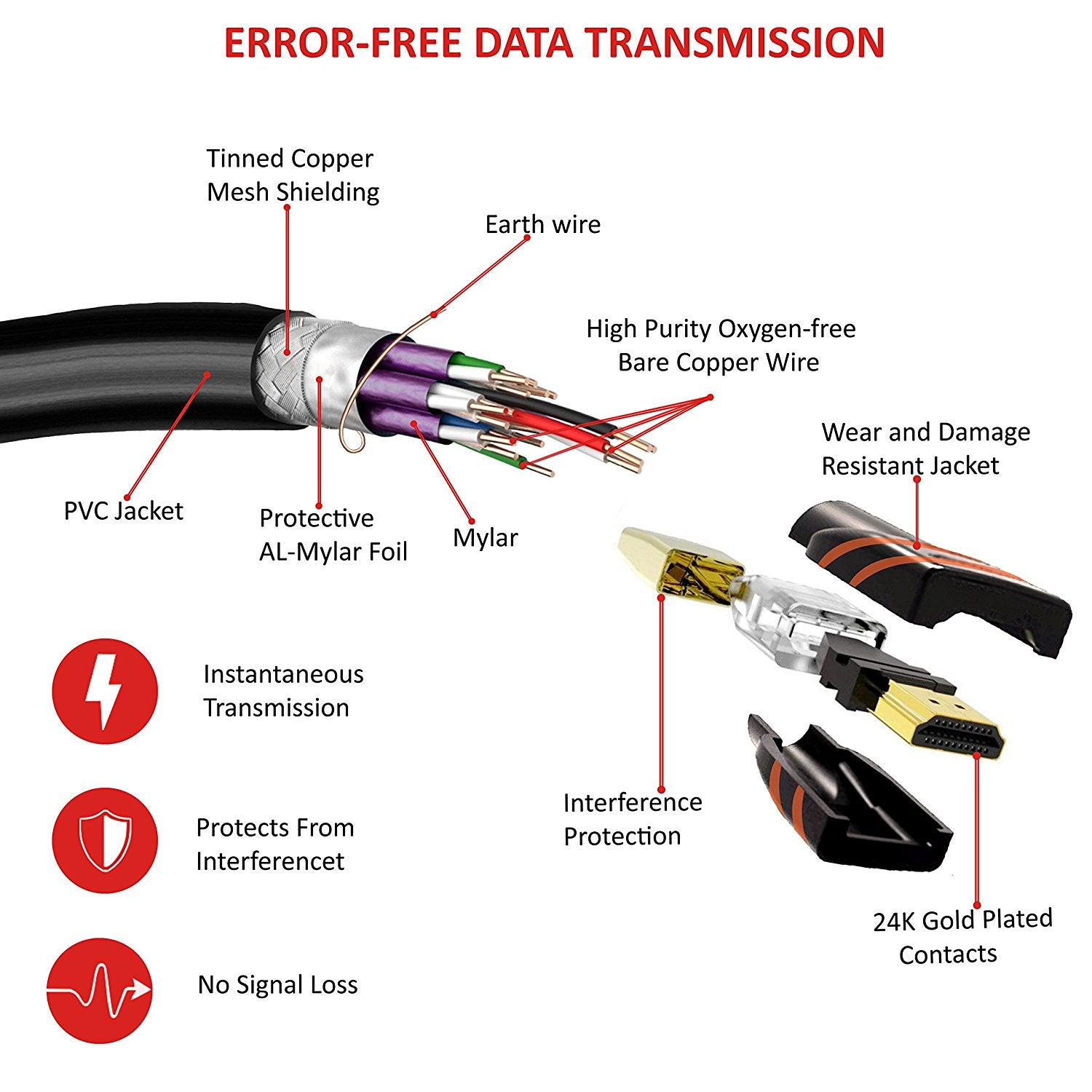 ERROR-FREE DATA TRANSMISSION

Tinned Copper Mesh Shielding

Earth wire

High Purity Oxygen-free Bare Copper Wire

Wear and Damage Resistant Jacket

PVC Jacket

Protective AL-Mylar Foil

Mylar

Instantaneous Transmission

Protects From Interferencet

No Signal Loss

Interference Protection

24K Gold Plated Contacts