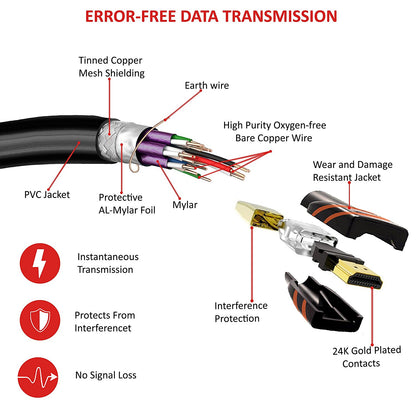 ERROR-FREE DATA TRANSMISSION

Tinned Copper Mesh Shielding

Earth wire

High Purity Oxygen-free Bare Copper Wire

Wear and Damage Resistant Jacket

PVC Jacket

Protective AL-Mylar Foil

Mylar

Instantaneous Transmission

Protects From Interferencet

No Signal Loss

Interference Protection

24K Gold Plated Contacts