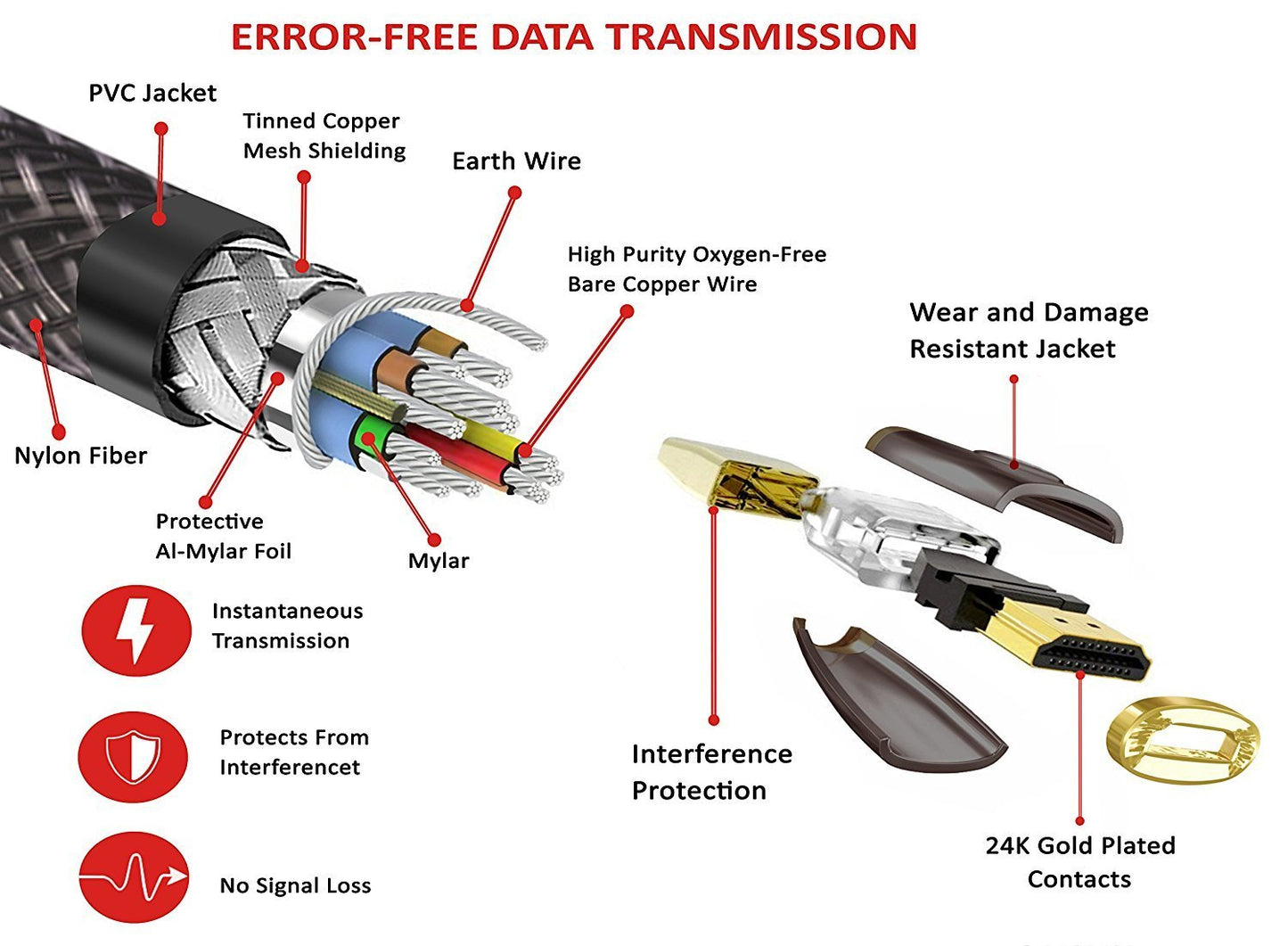 ERROR-FREE DATA TRANSMISSION

PVC Jacket

Tinned Copper Mesh Shielding

Earth Wire

High Purity Oxygen-Free Bare Copper Wire

Wear and Damage Resistant Jacket

Nylon Fiber

Protective Al-Mylar Foil

Mylar

Instantaneous Transmission

Protects From Interferencet

No Signal Loss

Interference Protection

24K Gold Plated Contacts