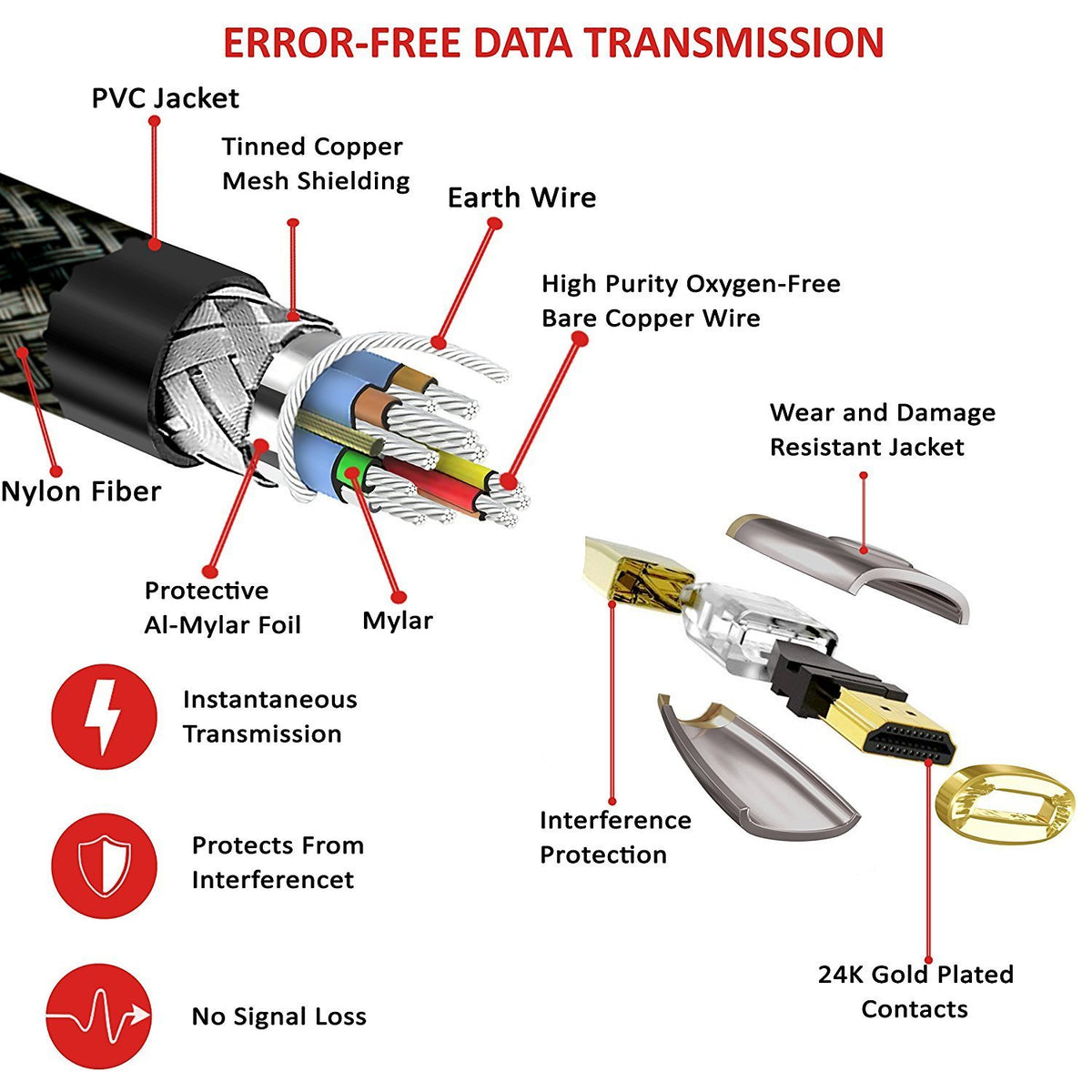 ERROR-FREE DATA TRANSMISSION

PVC Jacket

Tinned Copper Mesh Shielding

Earth Wire

High Purity Oxygen-Free Bare Copper Wire

Nylon Fiber

Protective Al-Mylar Foil

Mylar

Wear and Damage Resistant Jacket

Instantaneous Transmission

Protects From Interferencet

No Signal Loss

Interference Protection

24K Gold Plated Contacts