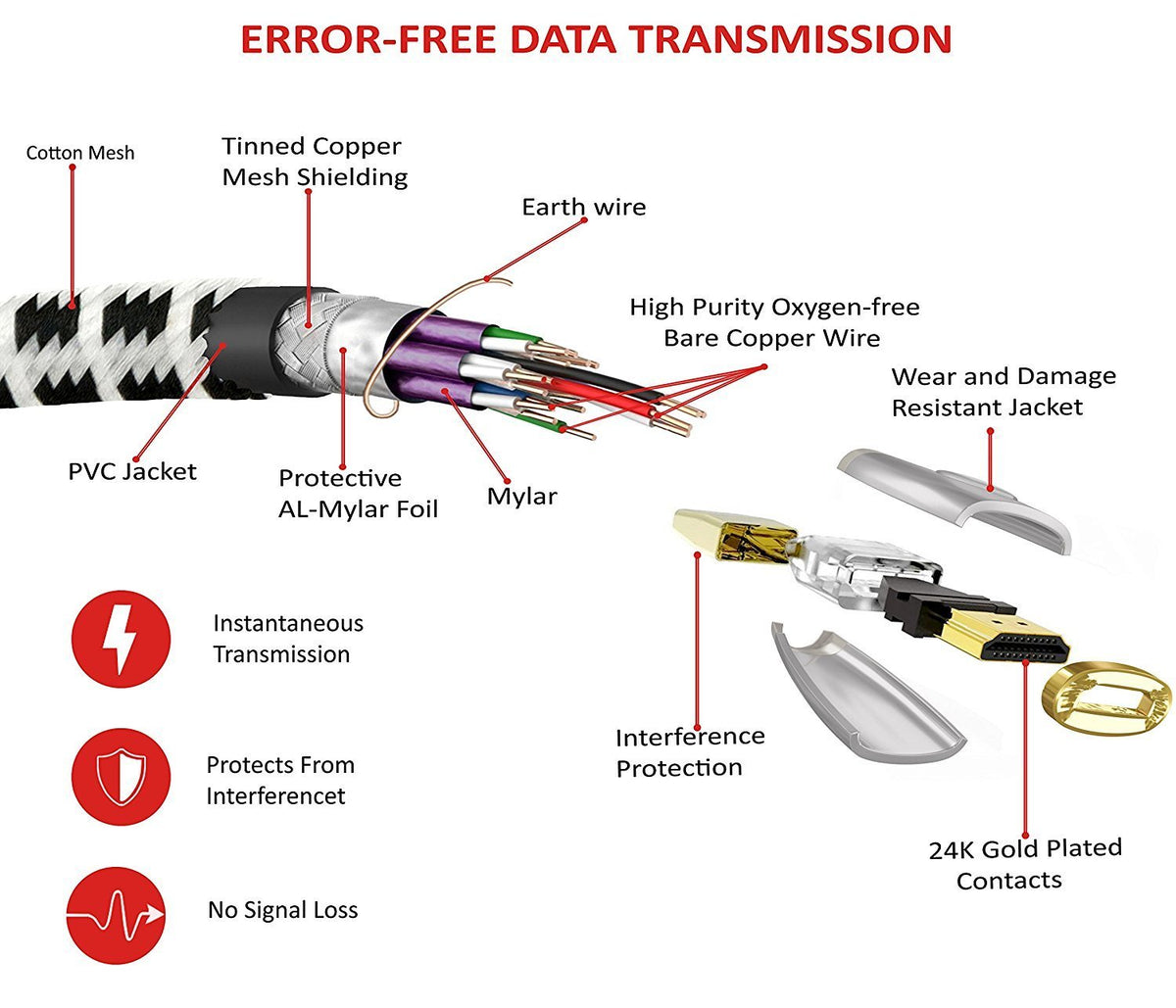 ERROR-FREE DATA TRANSMISSION

Cotton Mesh

Tinned Copper Mesh Shielding

Earth wire

High Purity Oxygen-free Bare Copper Wire

Wear and Damage Resistant Jacket

PVC Jacket

Protective AL-Mylar Foil

Mylar

Instantaneous Transmission

Protects From Interferencet

No Signal Loss

Interference Protection

24K Gold Plated Contacts