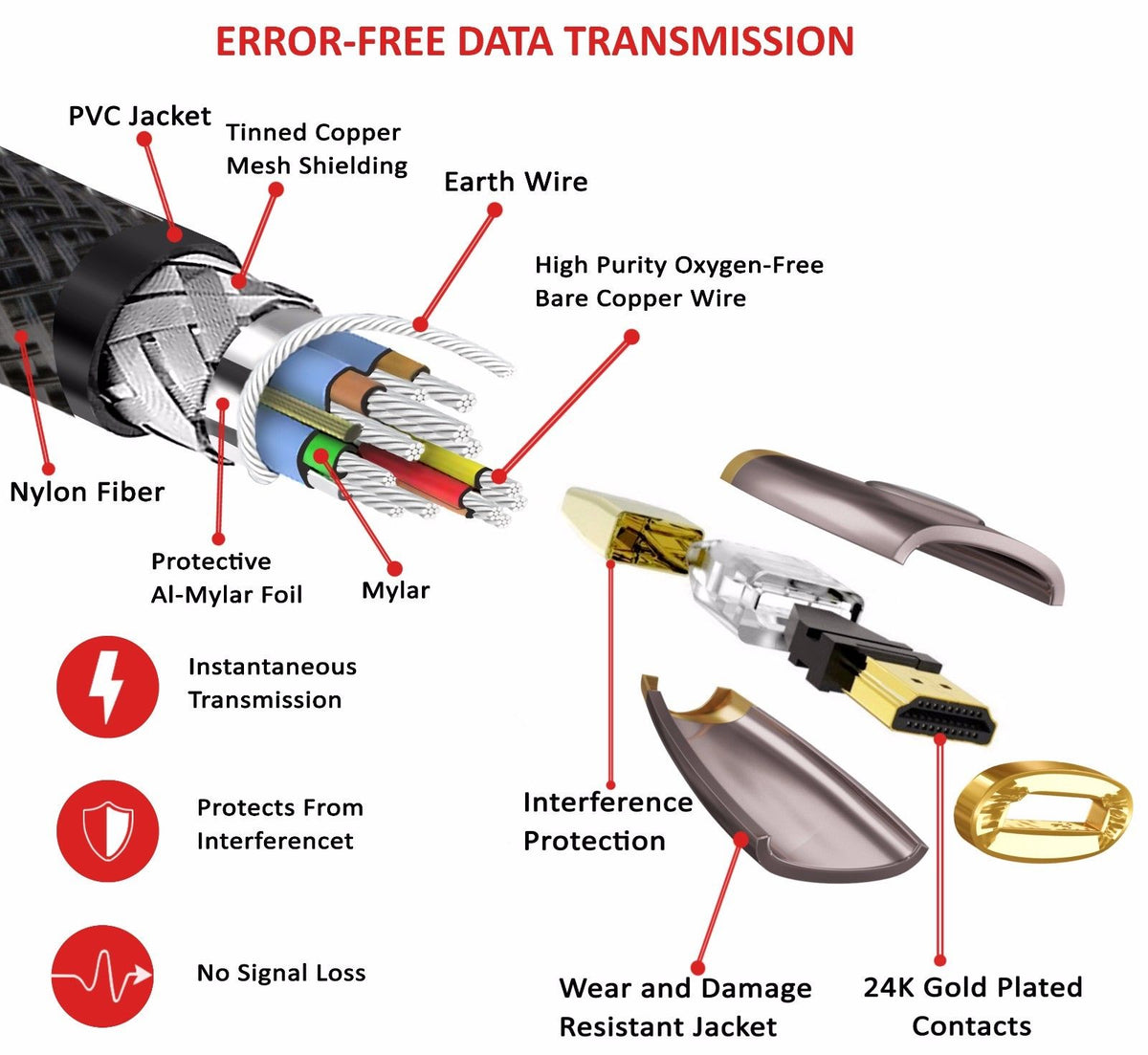 ERROR-FREE DATA TRANSMISSION

PVC Jacket

Tinned Copper
Mesh Shielding

Earth Wire

High Purity Oxygen-Free
Bare Copper Wire

Nylon Fiber

Protective
Al-Mylar Foil

Mylar

Instantaneous
Transmission

Protects From
Interferencet

No Signal Loss

Interference
Protection

Wear and Damage
Resistant Jacket

24K Gold Plated
Contacts