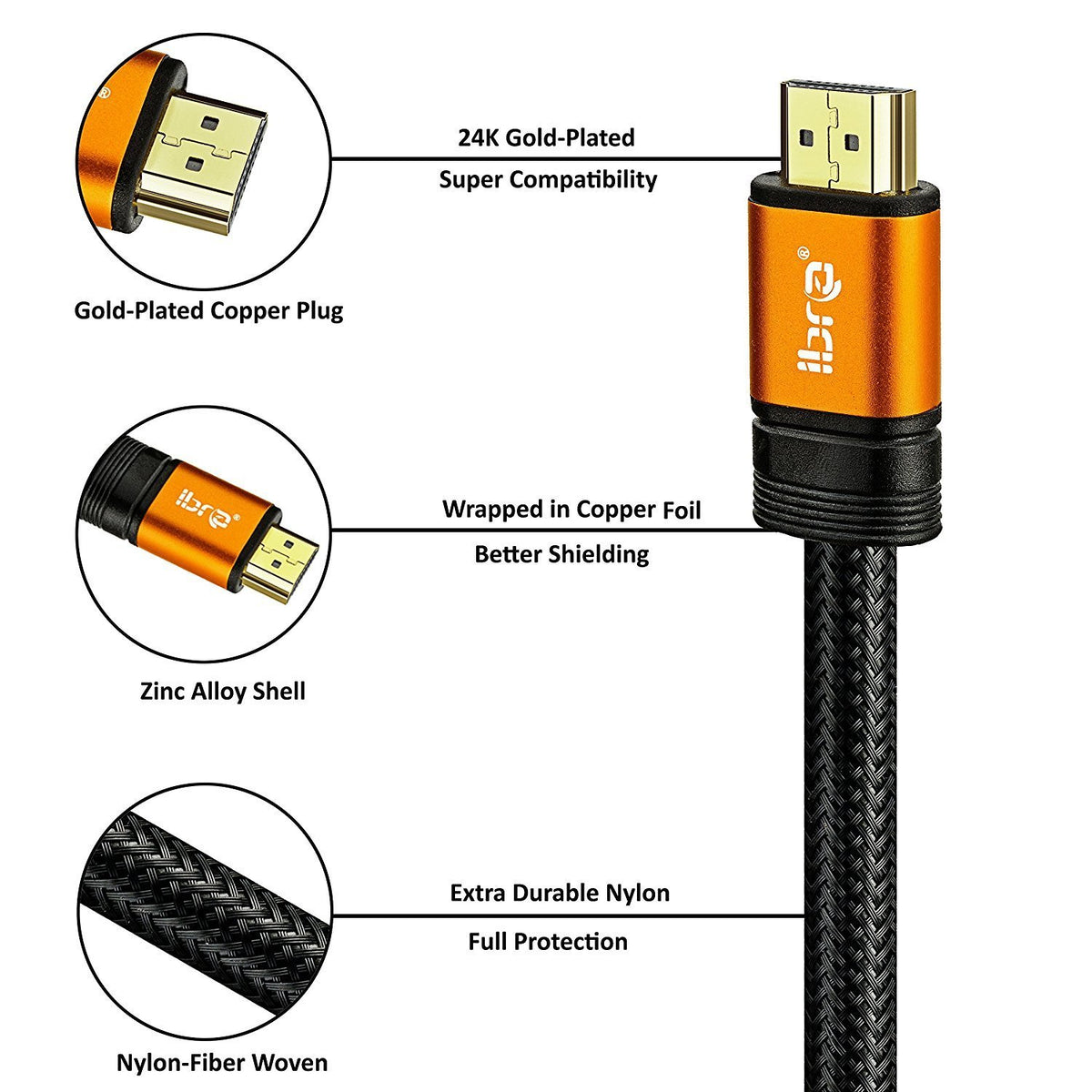 24K Gold-Plated
Super Compatibility

Gold-Plated Copper Plug

ibra®

ibra®

Wrapped in Copper Foil
Better Shielding

Zinc Alloy Shell

Extra Durable Nylon
Full Protection

Nylon-Fiber Woven