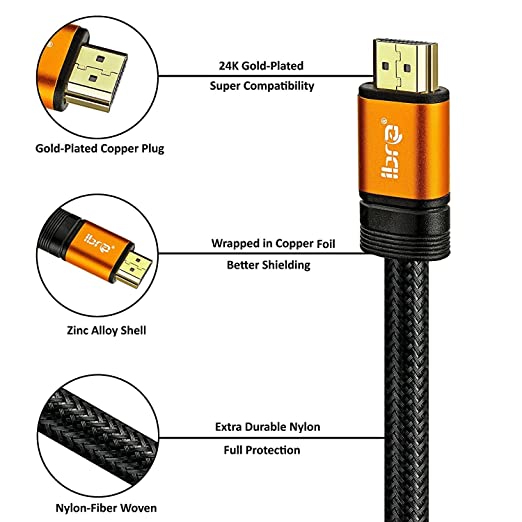 24K Gold-Plated
Super Compatibility

Gold-Plated Copper Plug

ibra

ibra

Wrapped in Copper Foil
Better Shielding

Zinc Alloy Shell

Extra Durable Nylon
Full Protection

Nylon-Fiber Woven