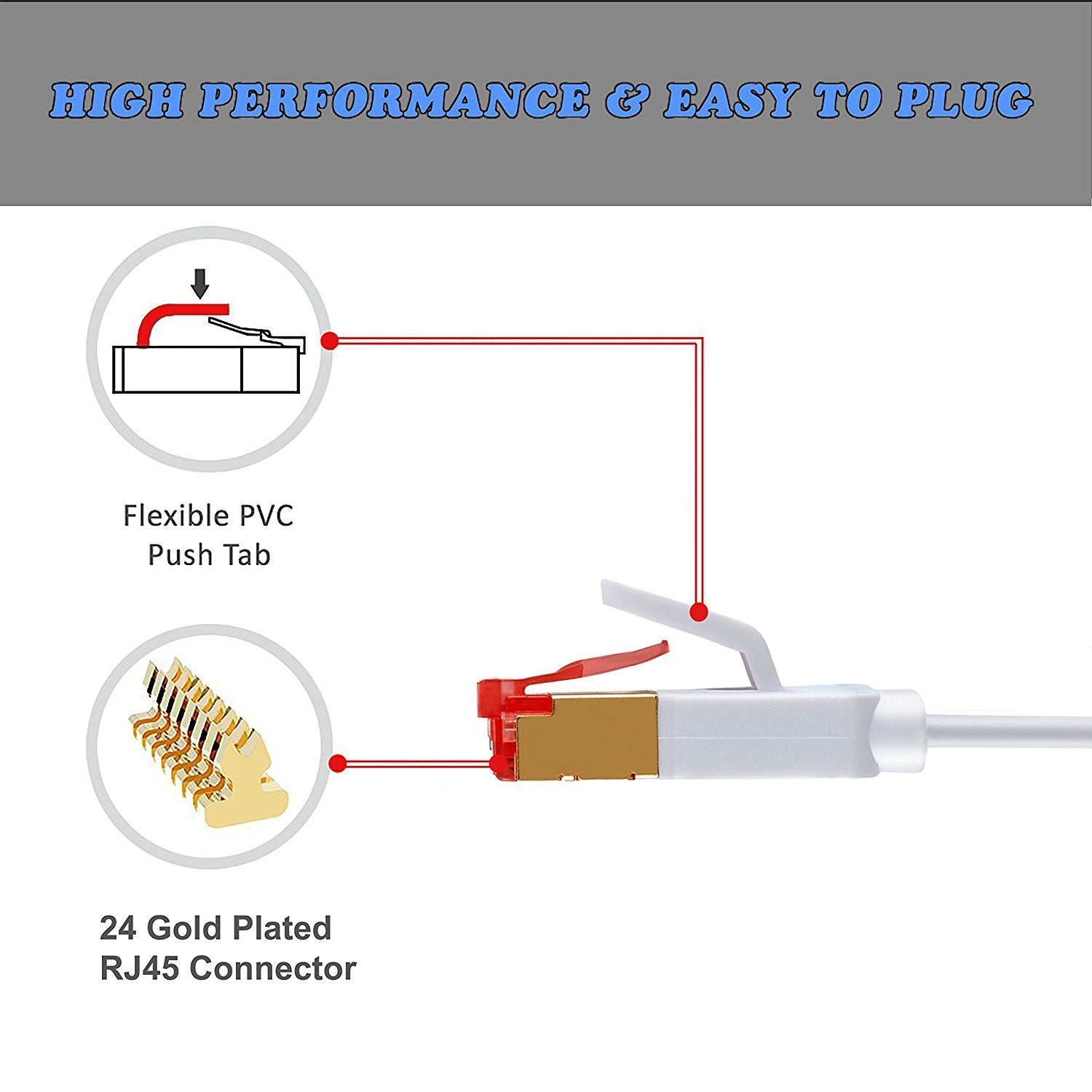 HIGH PERFORMANCE & EASY TO PLUG

Flexible PVC Push Tab

24 Gold Plated RJ45 Connector