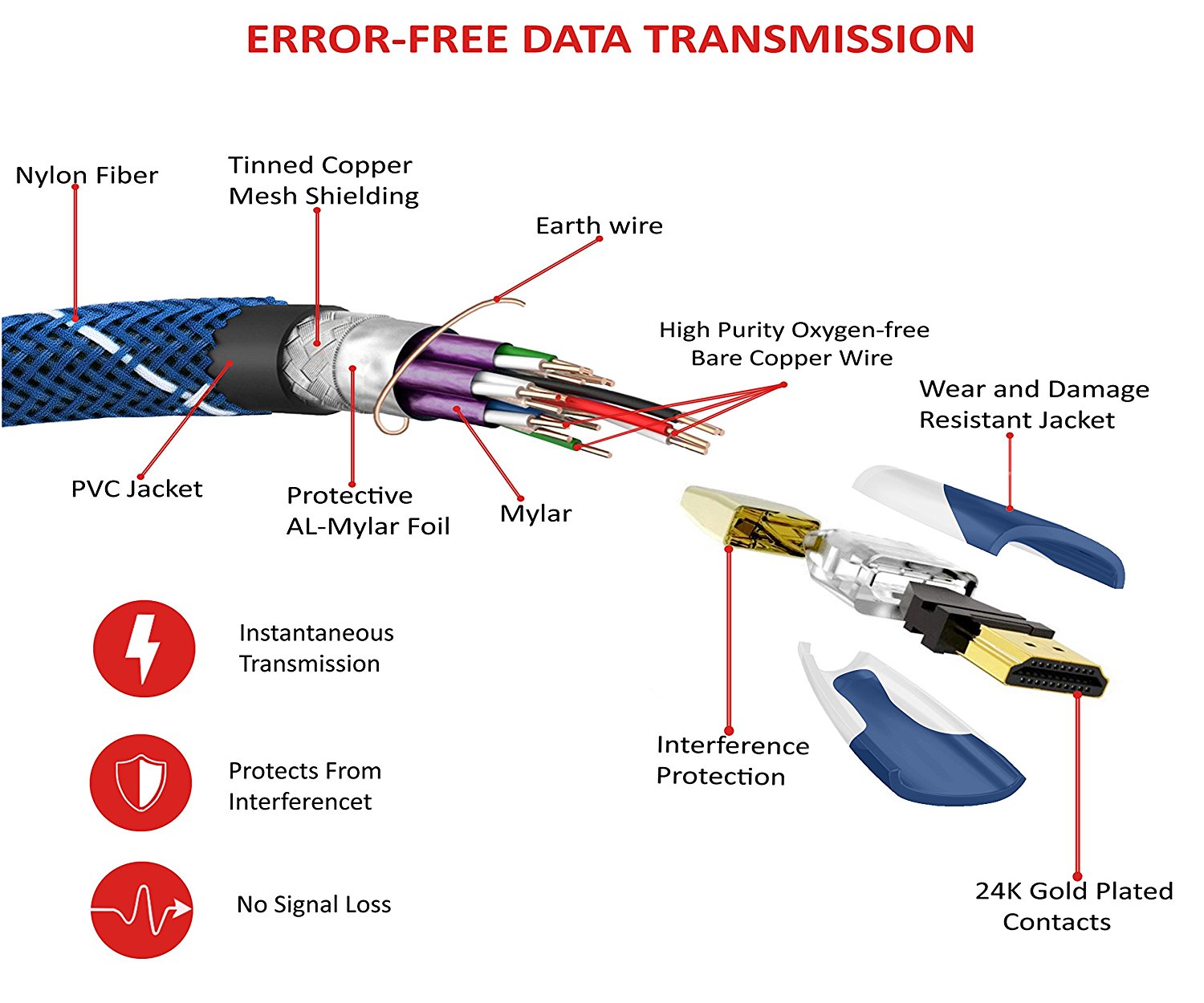 ERROR-FREE DATA TRANSMISSION

Nylon Fiber

Tinned Copper Mesh Shielding

Earth wire

High Purity Oxygen-free Bare Copper Wire

Wear and Damage Resistant Jacket

PVC Jacket

Protective AL-Mylar Foil

Mylar

Instantaneous Transmission

Protects From Interferencet

No Signal Loss

Interference Protection

24K Gold Plated Contacts